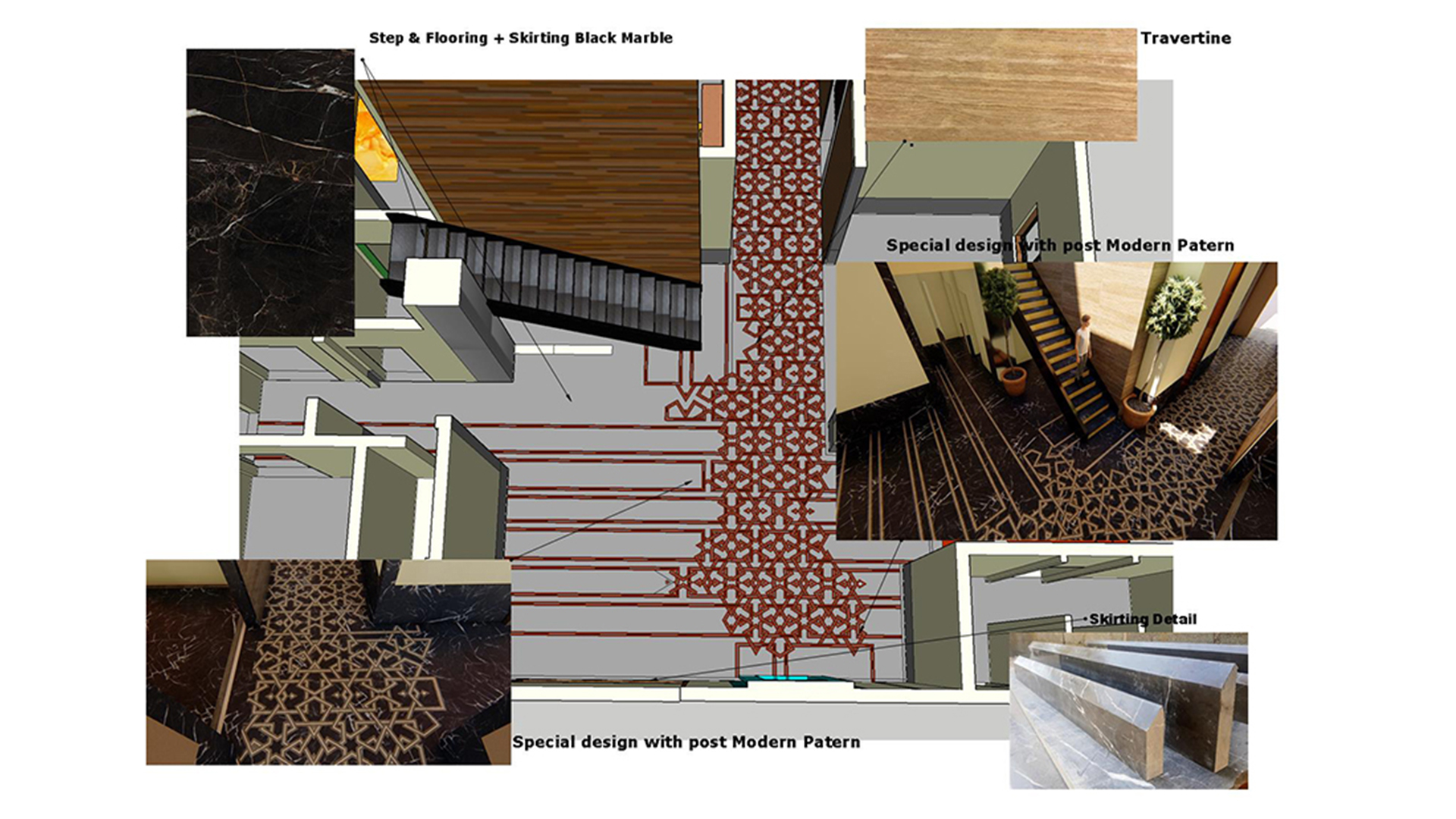 Step & Flooring + Skirting Black Marble

Travertine

Special design with post Modern Patern

Skirting Detail

Special design with post Modern Patern